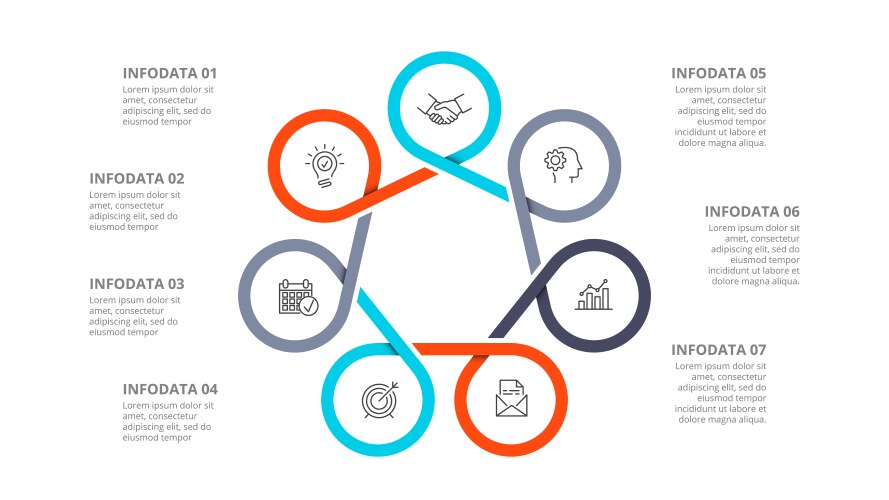 INFODATA 01
Lorem ipsum dolor sit amet, consectetur adipiscing elit, sed do eiusmod tempor

INFODATA 02
Lorem ipsum dolor sit amet, consectetur adipiscing elit, sed do eiusmod tempor

INFODATA 03
Lorem ipsum dolor sit amet, consectetur adipiscing elit, sed do eiusmod tempor

INFODATA 04
Lorem ipsum dolor sit amet, consectetur adipiscing elit, sed do eiusmod tempor

INFODATA 05
Lorem ipsum dolor sit amet, consectetur adipiscing elit, sed do eiusmod tempor incididunt ut labore et dolore magna aliqua.

INFODATA 06
Lorem ipsum dolor sit amet, consectetur adipiscing elit, sed do eiusmod tempor incididunt ut labore et dolore magna aliqua.

INFODATA 07
Lorem ipsum dolor sit amet, consectetur adipiscing elit, sed do eiusmod tempor incididunt ut labore et dolore magna aliqua.