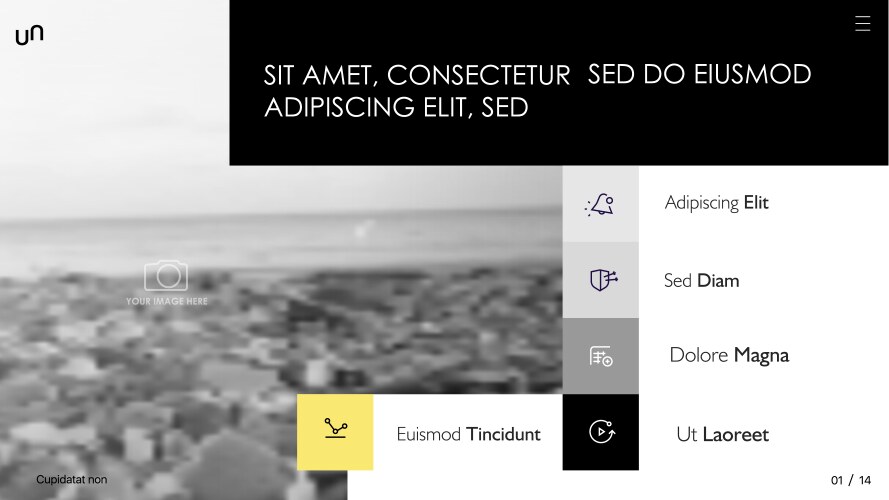 un

SIT AMET, CONSECTETUR SED DO EIUSMOD ADIPISCING ELIT, SED

YOUR IMAGE HERE

Adipiscing Elit

Sed Diam

Dolore Magna

Euismod Tincidunt

Ut Laoreet

Cupidatat non

01 / 14