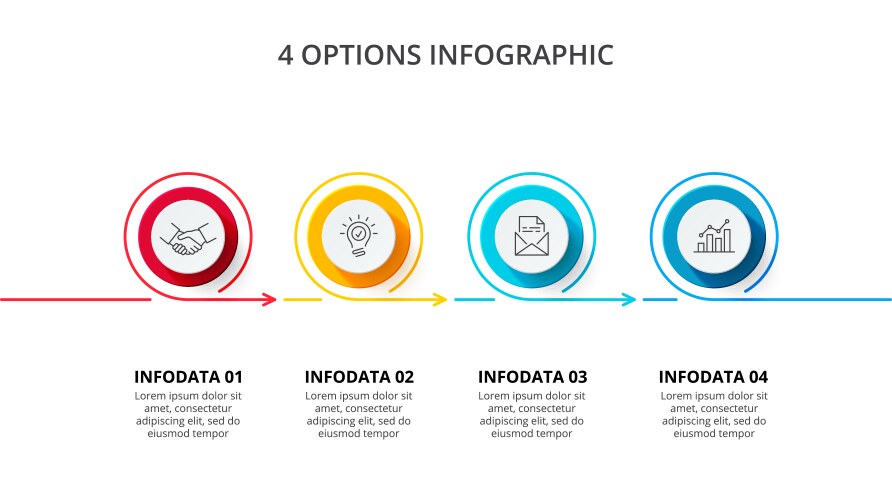 4 OPTIONS INFOGRAPHIC

INFODATA 01
Lorem ipsum dolor sit amet, consectetur adipiscing elit, sed do eiusmod tempor

INFODATA 02
Lorem ipsum dolor sit amet, consectetur adipiscing elit, sed do eiusmod tempor

INFODATA 03
Lorem ipsum dolor sit amet, consectetur adipiscing elit, sed do eiusmod tempor

INFODATA 04
Lorem ipsum dolor sit amet, consectetur adipiscing elit, sed do eiusmod tempor