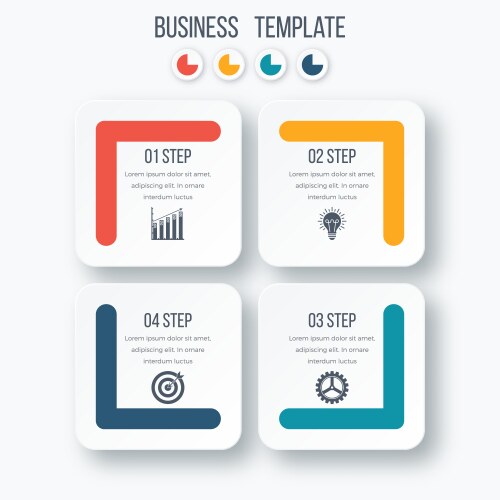 BUSINESS TEMPLATE

01 STEP
Lorem ipsum dolor sit amet, adipiscing elit. In ornare interdum luctus

02 STEP
Lorem ipsum dolor sit amet, adipiscing elit. In ornare interdum luctus

04 STEP
Lorem ipsum dolor sit amet, adipiscing elit. In ornare interdum luctus

03 STEP
Lorem ipsum dolor sit amet, adipiscing elit. In ornare interdum luctus