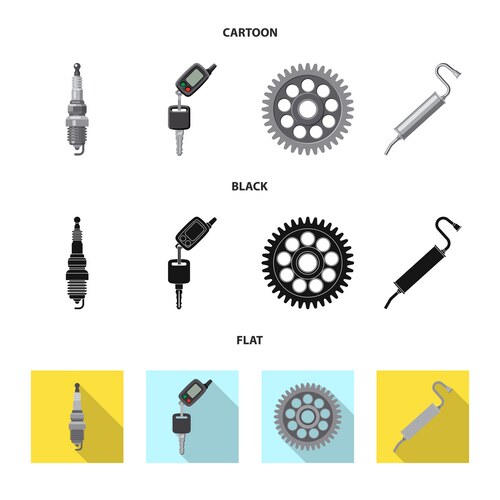 CARTOON

BLACK

FLAT