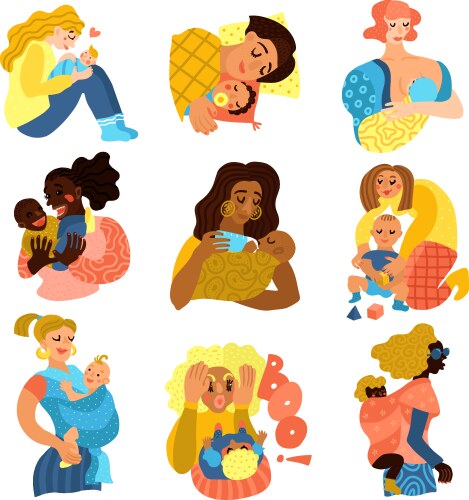 BOO!