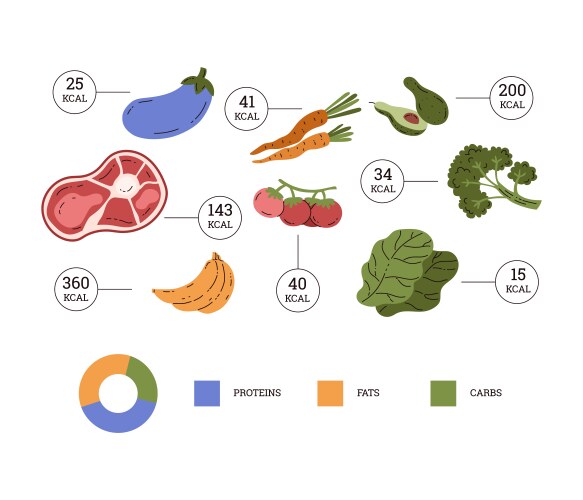 25
KCAL

41
KCAL

200
KCAL

34
KCAL

143
KCAL

360
KCAL

40
KCAL

15
KCAL

PROTEINS

FATS

CARBS