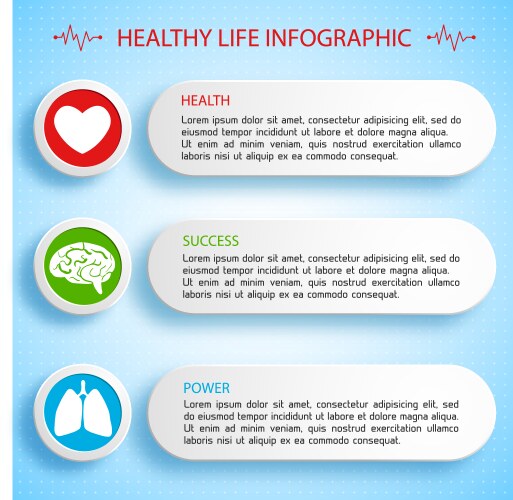 HEALTHY LIFE INFOGRAPHIC

HEALTH

Lorem ipsum dolor sit amet, consectetur adipisicing elit, sed do eiusmod tempor incididunt ut labore et dolore magna aliqua. Ut enim ad minim veniam, quis nostrud exercitation ullamco laboris nisi ut aliquip ex ea commodo consequat.

SUCCESS

Lorem ipsum dolor sit amet, consectetur adipisicing elit, sed do eiusmod tempor incididunt ut labore et dolore magna aliqua. Ut enim ad minim veniam, quis nostrud exercitation ullamco laboris nisi ut aliquip ex ea commodo consequat.

POWER

Lorem ipsum dolor sit amet, consectetur adipisicing elit, sed do eiusmod tempor incididunt ut labore et dolore magna aliqua. Ut enim ad minim veniam, quis nostrud exercitation ullamco laboris nisi ut aliquip ex ea commodo consequat.