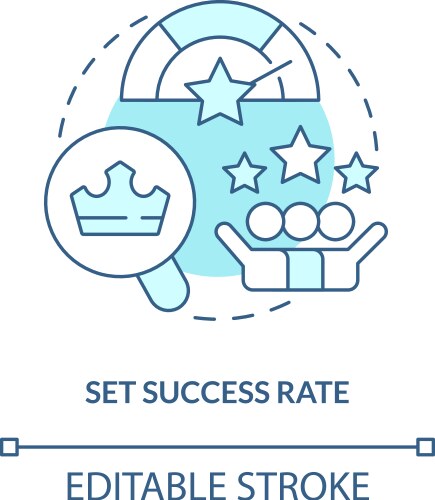 SET SUCCESS RATE

EDITABLE STROKE