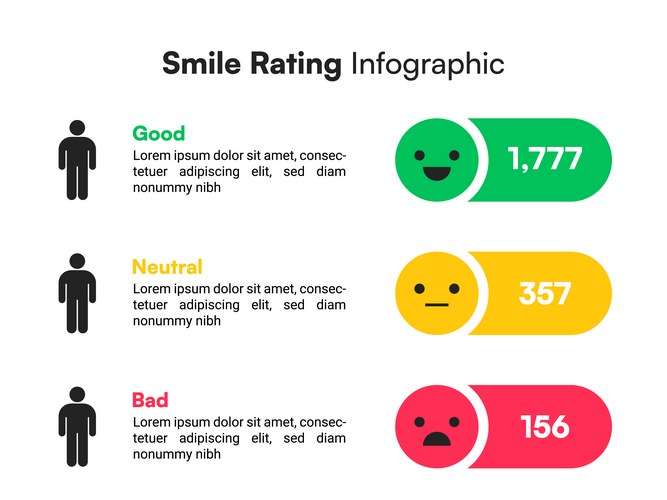 Smile Rating Infographic

Good
Lorem ipsum dolor sit amet, consectetuer adipiscing elit, sed diam nonummy nibh

1,777

Neutral
Lorem ipsum dolor sit amet, consectetuer adipiscing elit, sed diam nonummy nibh

357

Bad
Lorem ipsum dolor sit amet, consectetuer adipiscing elit, sed diam nonummy nibh

156