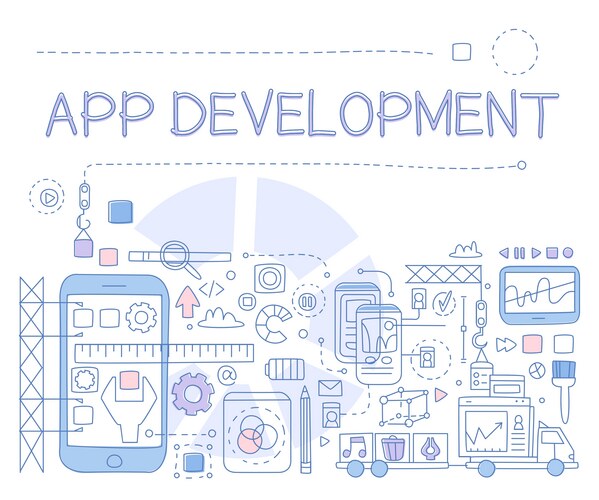 APP DEVELOPMENT

</>

@