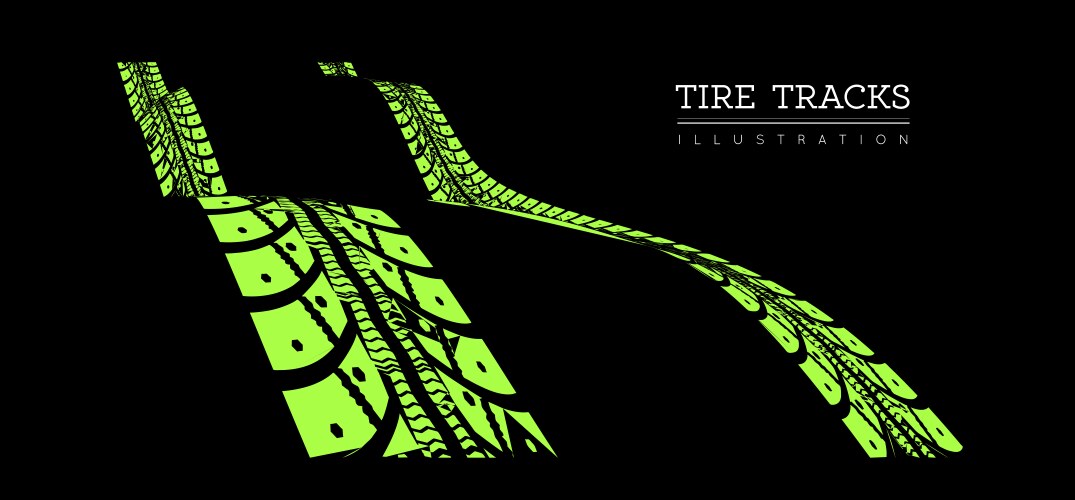 TIRE TRACKS
ILLUSTRATION