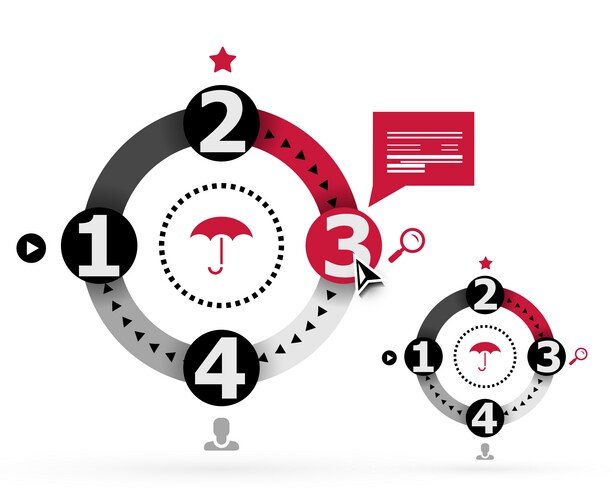 2
1
3
4
2
1
3
4