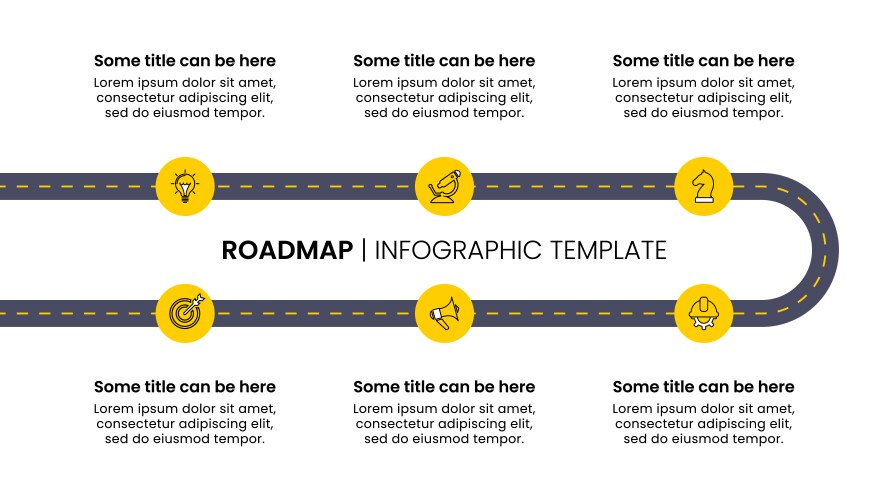 Some title can be here
Lorem ipsum dolor sit amet, consectetur adipiscing elit, sed do eiusmod tempor.

Some title can be here
Lorem ipsum dolor sit amet, consectetur adipiscing elit, sed do eiusmod tempor.

Some title can be here
Lorem ipsum dolor sit amet, consectetur adipiscing elit, sed do eiusmod tempor.

ROADMAP | INFOGRAPHIC TEMPLATE

Some title can be here
Lorem ipsum dolor sit amet, consectetur adipiscing elit, sed do eiusmod tempor.

Some title can be here
Lorem ipsum dolor sit amet, consectetur adipiscing elit, sed do eiusmod tempor.

Some title can be here
Lorem ipsum dolor sit amet, consectetur adipiscing elit, sed do eiusmod tempor.