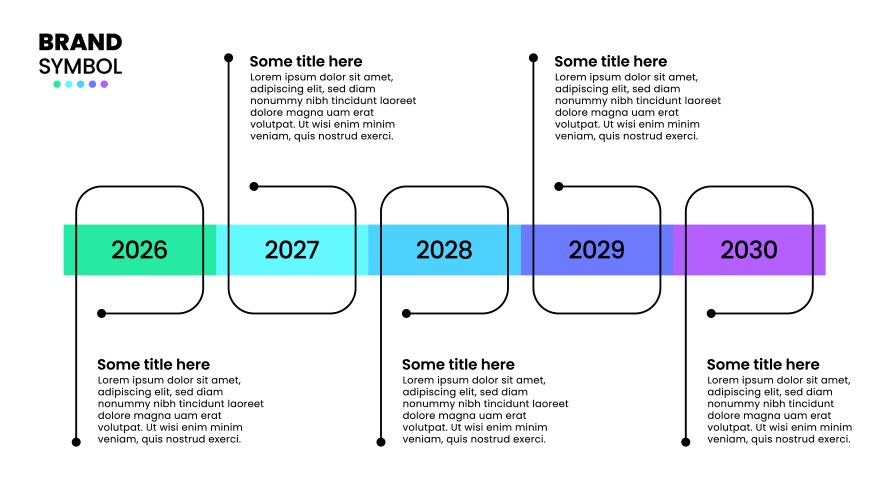 BRAND
SYMBOL

Some title here
Lorem ipsum dolor sit amet, adipiscing elit, sed diam nonummy nibh tincidunt laoreet dolore magna uam erat volutpat. Ut wisi enim minim veniam, quis nostrud exerci.

Some title here
Lorem ipsum dolor sit amet, adipiscing elit, sed diam nonummy nibh tincidunt laoreet dolore magna uam erat volutpat. Ut wisi enim minim veniam, quis nostrud exerci.

2026

2027

2028

2029

2030

Some title here
Lorem ipsum dolor sit amet, adipiscing elit, sed diam nonummy nibh tincidunt laoreet dolore magna uam erat volutpat. Ut wisi enim minim veniam, quis nostrud exerci.

Some title here
Lorem ipsum dolor sit amet, adipiscing elit, sed diam nonummy nibh tincidunt laoreet dolore magna uam erat volutpat. Ut wisi enim minim veniam, quis nostrud exerci.

Some title here
Lorem ipsum dolor sit amet, adipiscing elit, sed diam nonummy nibh tincidunt laoreet dolore magna uam erat volutpat. Ut wisi enim minim veniam, quis nostrud exerci.