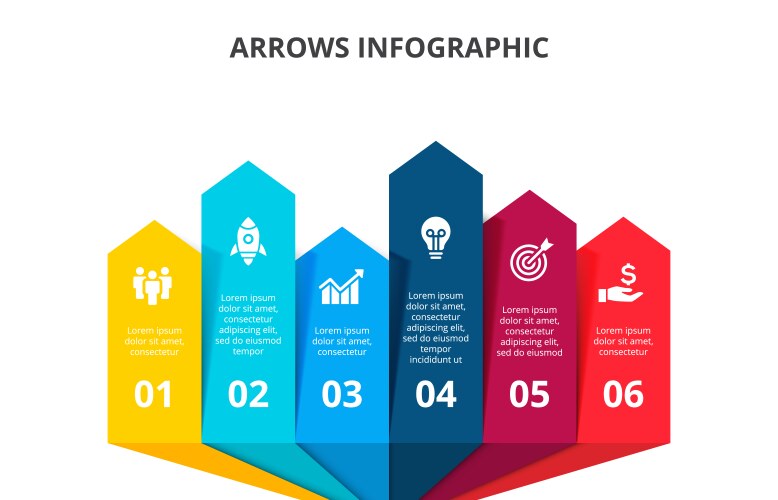 ARROWS INFOGRAPHIC

Lorem ipsum dolor sit amet, consectetur

01

Lorem ipsum dolor sit amet, consectetur adipiscing elit, sed do eiusmod tempor

02

Lorem ipsum dolor sit amet, consectetur

03

Lorem ipsum dolor sit amet, consectetur adipiscing elit, sed do eiusmod tempor incididunt ut

04

Lorem ipsum dolor sit amet, consectetur adipiscing elit, sed do eiusmod

05

Lorem ipsum dolor sit amet, consectetur

06