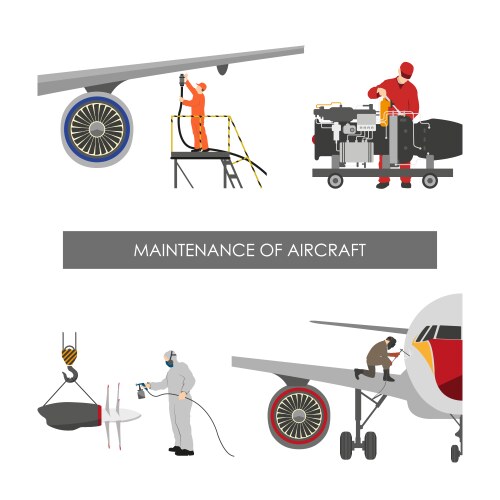 MAINTENANCE OF AIRCRAFT