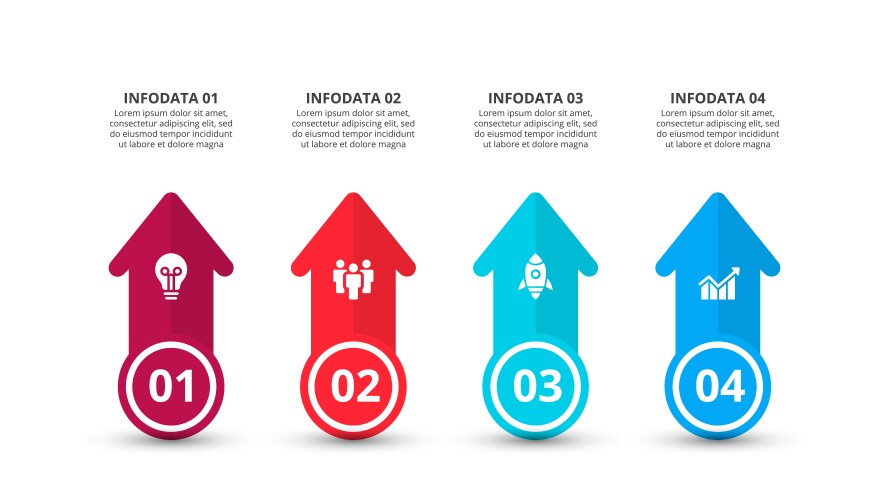 INFODATA 01
Lorem ipsum dolor sit amet, consectetur adipiscing elit, sed do eiusmod tempor incididunt ut labore et dolore magna

INFODATA 02
Lorem ipsum dolor sit amet, consectetur adipiscing elit, sed do eiusmod tempor incididunt ut labore et dolore magna

INFODATA 03
Lorem ipsum dolor sit amet, consectetur adipiscing elit, sed do eiusmod tempor incididunt ut labore et dolore magna

INFODATA 04
Lorem ipsum dolor sit amet, consectetur adipiscing elit, sed do eiusmod tempor incididunt ut labore et dolore magna

01

02

03

04