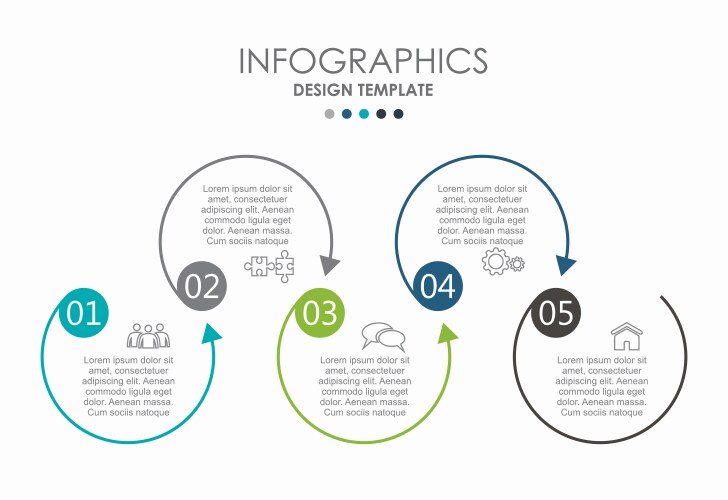 INFOGRAPHICS
DESIGN TEMPLATE

01
Lorem ipsum dolor sit amet, consectetuer adipiscing elit. Aenean commodo ligula eget dolor. Aenean massa. Cum sociis natoque

02
Lorem ipsum dolor sit amet, consectetuer adipiscing elit. Aenean commodo ligula eget dolor. Aenean massa. Cum sociis natoque

03
Lorem ipsum dolor sit amet, consectetuer adipiscing elit. Aenean commodo ligula eget dolor. Aenean massa. Cum sociis natoque

04
Lorem ipsum dolor sit amet, consectetuer adipiscing elit. Aenean commodo ligula eget dolor. Aenean massa. Cum sociis natoque

05
Lorem ipsum dolor sit amet, consectetuer adipiscing elit. Aenean commodo ligula eget dolor. Aenean massa. Cum sociis natoque