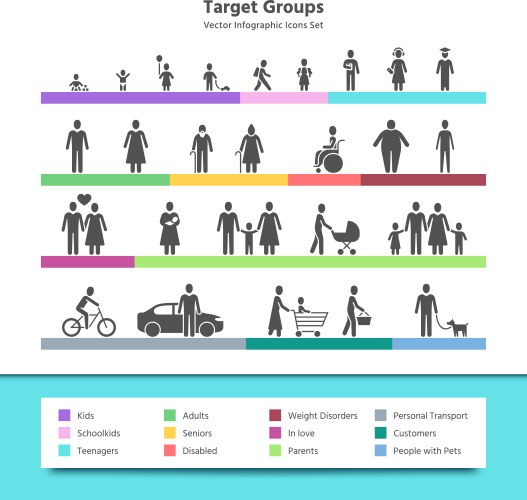 Target Groups
Vector Infographic Icons Set

Kids
Schoolkids
Teenagers

Adults
Seniors
Disabled

Weight Disorders
In love
Parents

Personal Transport
Customers
People with Pets