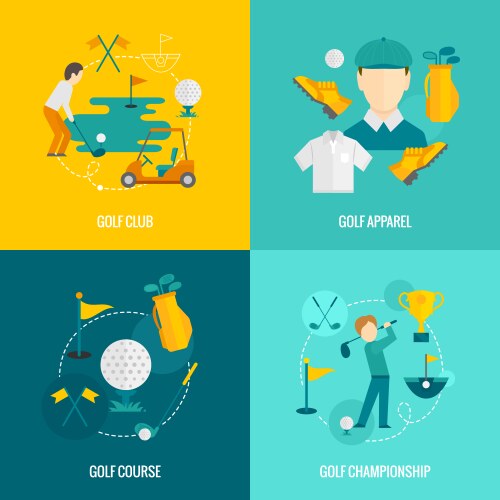 GOLF CLUB

GOLF APPAREL

GOLF COURSE

GOLF CHAMPIONSHIP