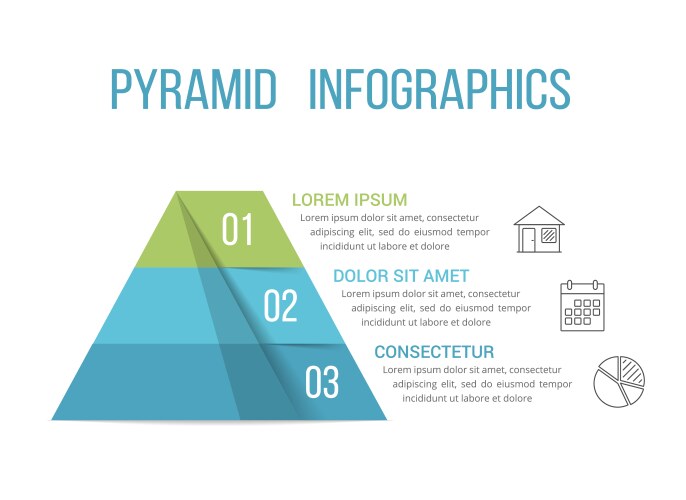 PYRAMID INFOGRAPHICS

01

LOREM IPSUM
Lorem ipsum dolor sit amet, consectetur adipiscing elit, sed do eiusmod tempor incididunt ut labore et dolore

02

DOLOR SIT AMET
Lorem ipsum dolor sit amet, consectetur adipiscing elit, sed do eiusmod tempor incididunt ut labore et dolore

03

CONSECTETUR
Lorem ipsum dolor sit amet, consectetur adipiscing elit, sed do eiusmod tempor incididunt ut labore et dolore