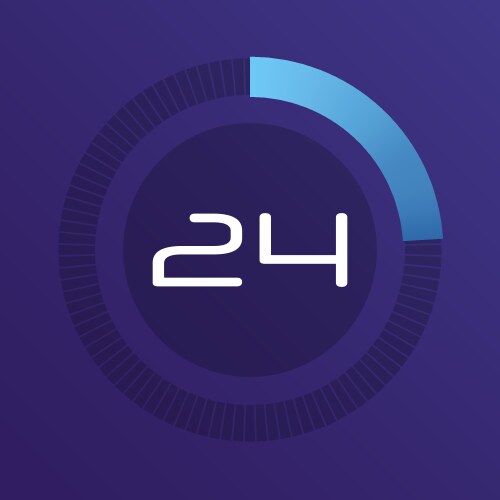 24