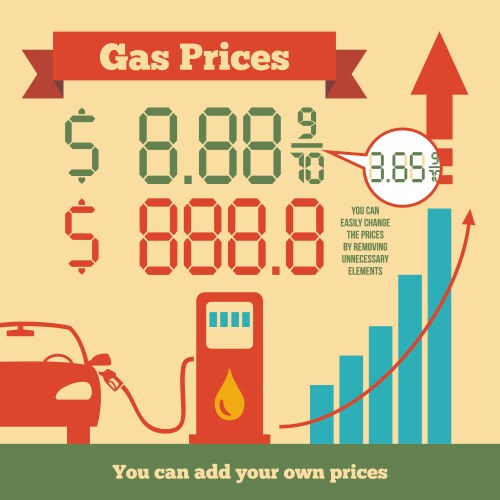 Gas Prices

$ 8.88 $\frac{9}{10}$

3.65 $\frac{9}{10}$

$ 888.8

YOU CAN EASILY CHANGE THE PRICES BY REMOVING UNNECESSARY ELEMENTS

You can add your own prices