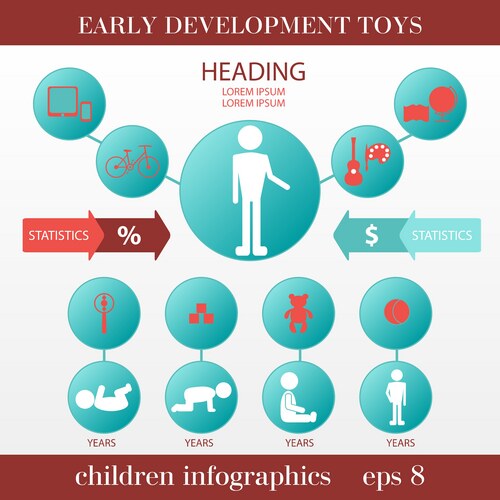 EARLY DEVELOPMENT TOYS

HEADING
LOREM IPSUM
LOREM IPSUM

STATISTICS %

$ STATISTICS

YEARS YEARS YEARS YEARS

children infographics eps 8