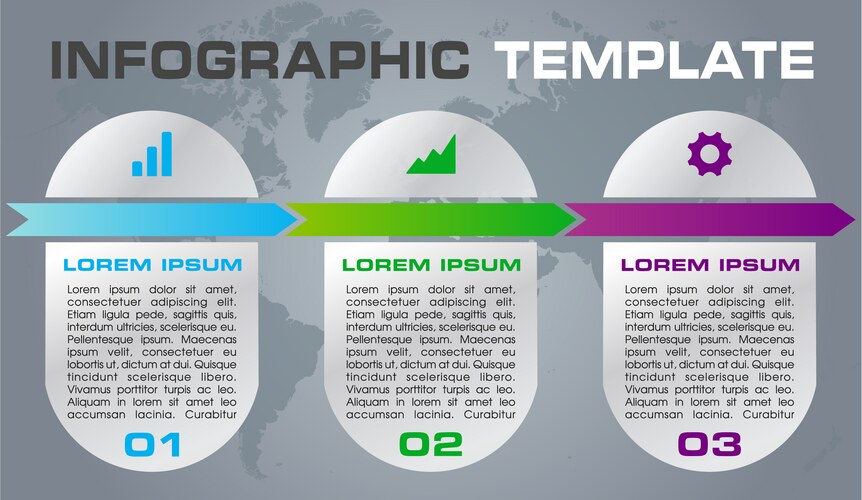 INFOGRAPHIC TEMPLATE

LOREM IPSUM

Lorem ipsum dolor sit amet, consectetuer adipiscing elit. Etiam ligula pede, sagittis quis, interdum ultricies, scelerisque eu. Pellentesque ipsum. Maecenas ipsum velit, consectetuer eu lobortis ut, dictum at dui. Quisque tincidunt scelerisque libero. Vivamus porttitor turpis ac leo. Aliquam in lorem sit amet leo accumsan lacinia. Curabitur

01

LOREM IPSUM

Lorem ipsum dolor sit amet, consectetuer adipiscing elit. Etiam ligula pede, sagittis quis, interdum ultricies, scelerisque eu. Pellentesque ipsum. Maecenas ipsum velit, consectetuer eu lobortis ut, dictum at dui. Quisque tincidunt scelerisque libero. Vivamus porttitor turpis ac leo. Aliquam in lorem sit amet leo accumsan lacinia. Curabitur

02

LOREM IPSUM

Lorem ipsum dolor sit amet, consectetuer adipiscing elit. Etiam ligula pede, sagittis quis, interdum ultricies, scelerisque eu. Pellentesque ipsum. Maecenas ipsum velit, consectetuer eu lobortis ut, dictum at dui. Quisque tincidunt scelerisque libero. Vivamus porttitor turpis ac leo. Aliquam in lorem sit amet leo accumsan lacinia. Curabitur

03