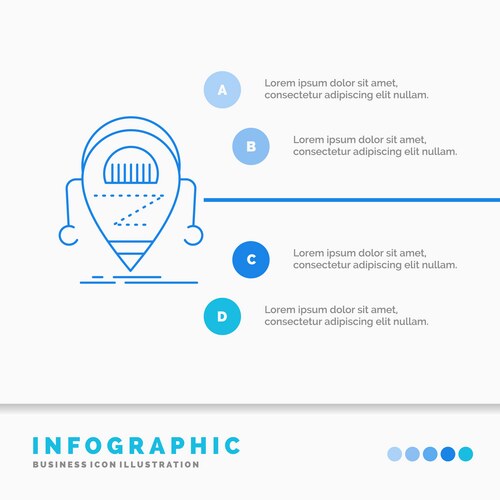 A
Lorem ipsum dolor sit amet, consectetur adipiscing elit nullam.

B
Lorem ipsum dolor sit amet, consectetur adipiscing elit nullam.

C
Lorem ipsum dolor sit amet, consectetur adipiscing elit nullam.

D
Lorem ipsum dolor sit amet, consectetur adipiscing elit nullam.

INFOGRAPHIC
BUSINESS ICON ILLUSTRATION