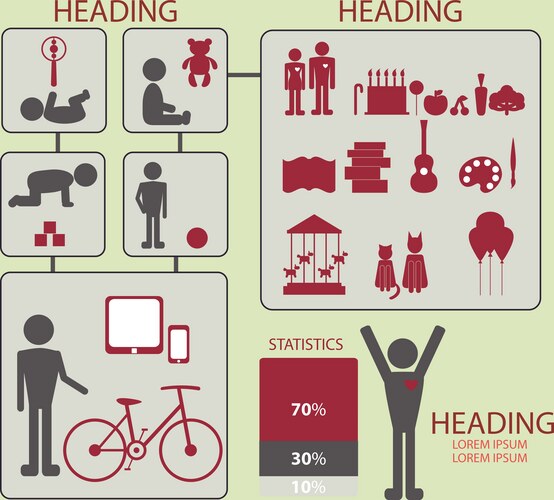 HEADING

HEADING

STATISTICS

70%

30%

10%

HEADING
LOREM IPSUM
LOREM IPSUM