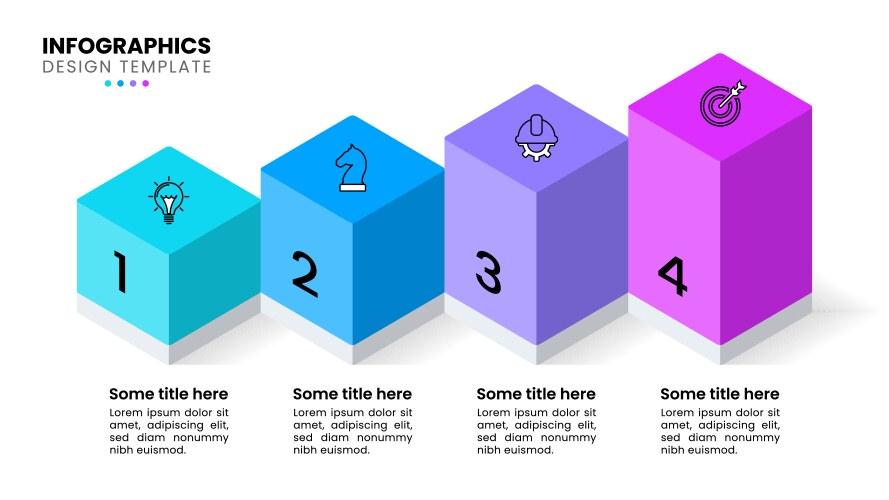 INFOGRAPHICS
DESIGN TEMPLATE

1

2

3

4

Some title here
Lorem ipsum dolor sit amet, adipiscing elit, sed diam nonummy nibh euismod.

Some title here
Lorem ipsum dolor sit amet, adipiscing elit, sed diam nonummy nibh euismod.

Some title here
Lorem ipsum dolor sit amet, adipiscing elit, sed diam nonummy nibh euismod.

Some title here
Lorem ipsum dolor sit amet, adipiscing elit, sed diam nonummy nibh euismod.