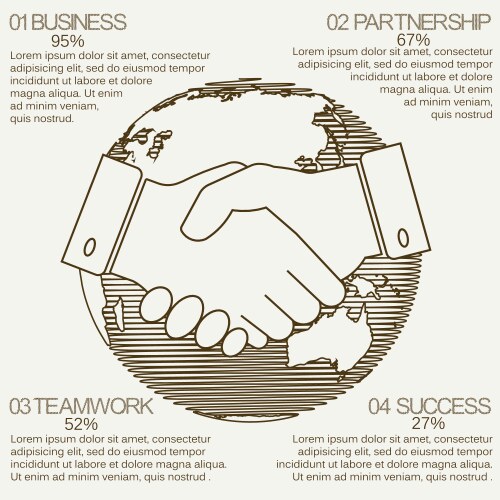 01 BUSINESS
95%
Lorem ipsum dolor sit amet, consectetur adipisicing elit, sed do eiusmod tempor incididunt ut labore et dolore magna aliqua. Ut enim ad minim veniam, quis nostrud.

02 PARTNERSHIP
67%
Lorem ipsum dolor sit amet, consectetur adipisicing elit, sed do eiusmod tempor incididunt ut labore et dolore magna aliqua. Ut enim ad minim veniam, quis nostrud

03 TEAMWORK
52%
Lorem ipsum dolor sit amet, consectetur adipisicing elit, sed do eiusmod tempor incididunt ut labore et dolore magna aliqua. Ut enim ad minim veniam, quis nostrud .

04 SUCCESS
27%
Lorem ipsum dolor sit amet, consectetur adipisicing elit, sed do eiusmod tempor incididunt ut labore et dolore magna aliqua. Ut enim ad minim veniam, quis nostrud .