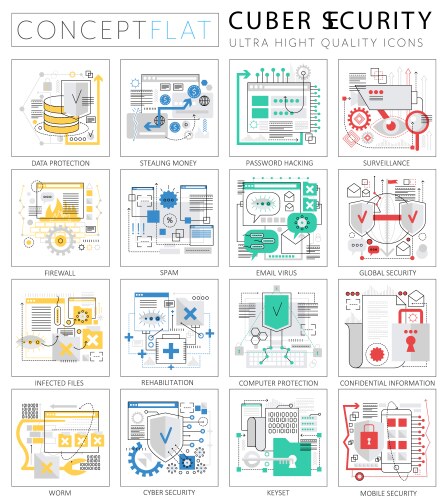 CONCEPTFLAT

CUBER SECURITY
ULTRA HIGHT QUALITY ICONS

DATA PROTECTION

STEALING MONEY

PASSWORD HACKING

SURVEILLANCE

FIREWALL

SPAM

EMAIL VIRUS

GLOBAL SECURITY

INFECTED FILES

REHABILITATION

COMPUTER PROTECTION

CONFIDENTIAL INFORMATION

WORM

CYBER SECURITY

KEYSET

MOBILE SECURITY