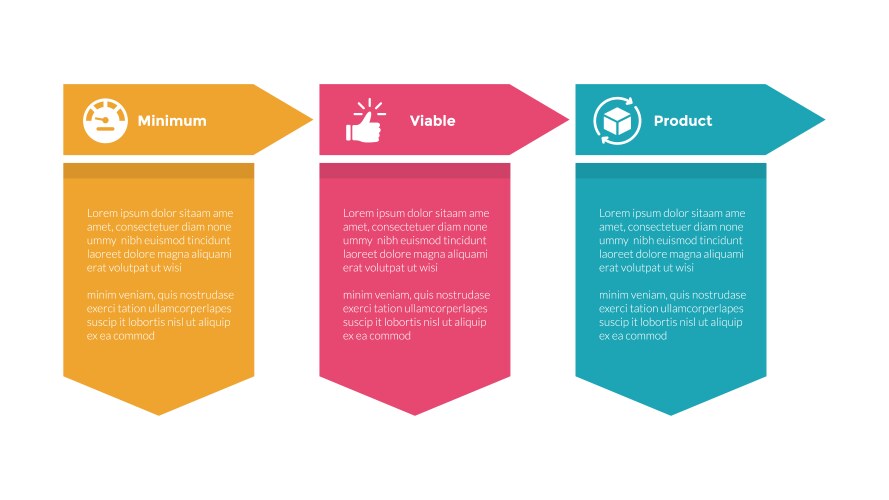 Minimum

Lorem ipsum dolor sitaam ame amet, consectetuer diam none ummy nibh euismod tincidunt laoreet dolore magna aliquami erat volutpat ut wisi

minim veniam, quis nostrudase exerci tation ullamcorperlapes suscip it lobortis nisl ut aliquip ex ea commod

Viable

Lorem ipsum dolor sitaam ame amet, consectetuer diam none ummy nibh euismod tincidunt laoreet dolore magna aliquami erat volutpat ut wisi

minim veniam, quis nostrudase exerci tation ullamcorperlapes suscip it lobortis nisl ut aliquip ex ea commod

Product

Lorem ipsum dolor sitaam ame amet, consectetuer diam none ummy nibh euismod tincidunt laoreet dolore magna aliquami erat volutpat ut wisi

minim veniam, quis nostrudase exerci tation ullamcorperlapes suscip it lobortis nisl ut aliquip ex ea commod