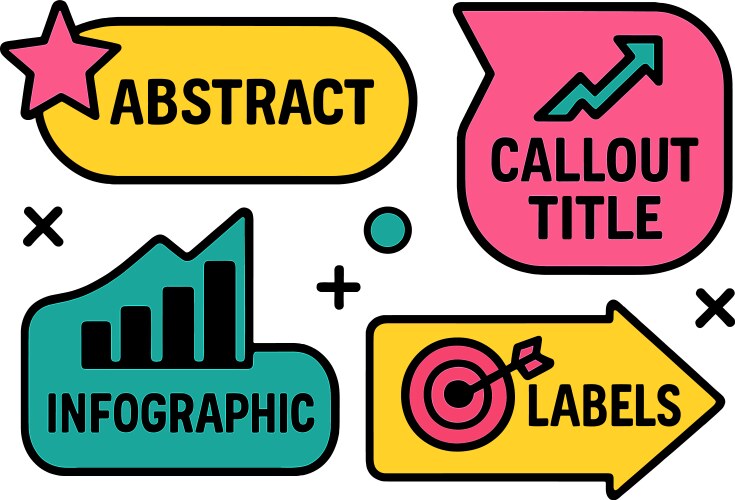 ABSTRACT

CALLOUT TITLE

INFOGRAPHIC

LABELS