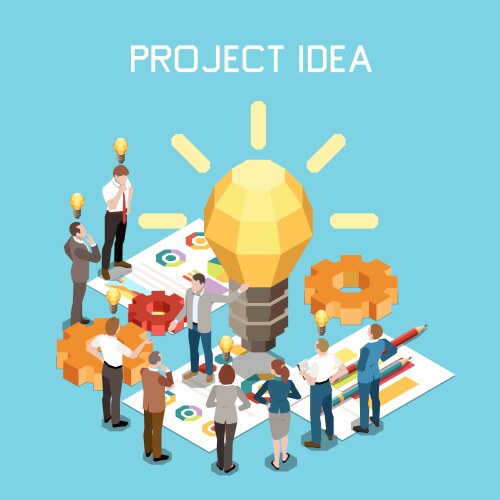 PROJECT IDEA