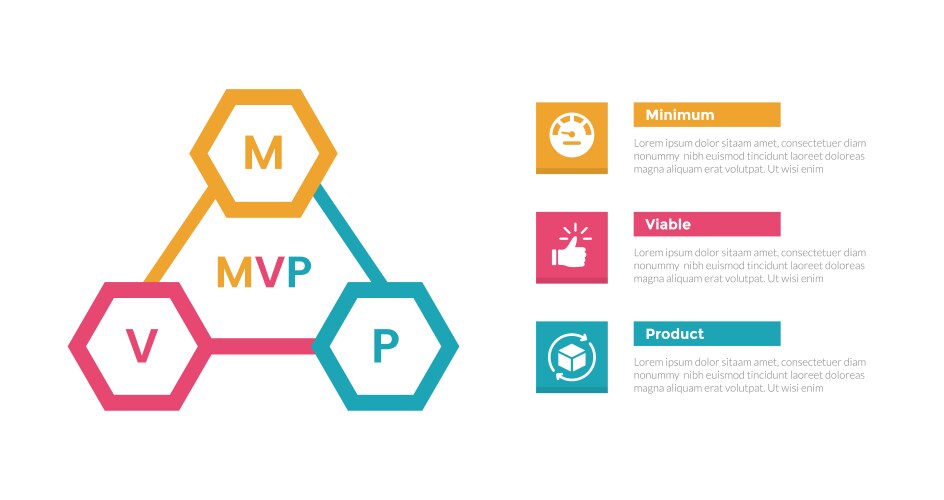 M

MVP

V

P

Minimum

Lorem ipsum dolor sitaam amet, consectetuer diam nonummy nibh euismod tincidunt laoreet doloreas magna aliquam erat volutpat. Ut wisi enim

Viable

Lorem ipsum dolor sitaam amet, consectetuer diam nonummy nibh euismod tincidunt laoreet doloreas magna aliquam erat volutpat. Ut wisi enim

Product

Lorem ipsum dolor sitaam amet, consectetuer diam nonummy nibh euismod tincidunt laoreet doloreas magna aliquam erat volutpat. Ut wisi enim