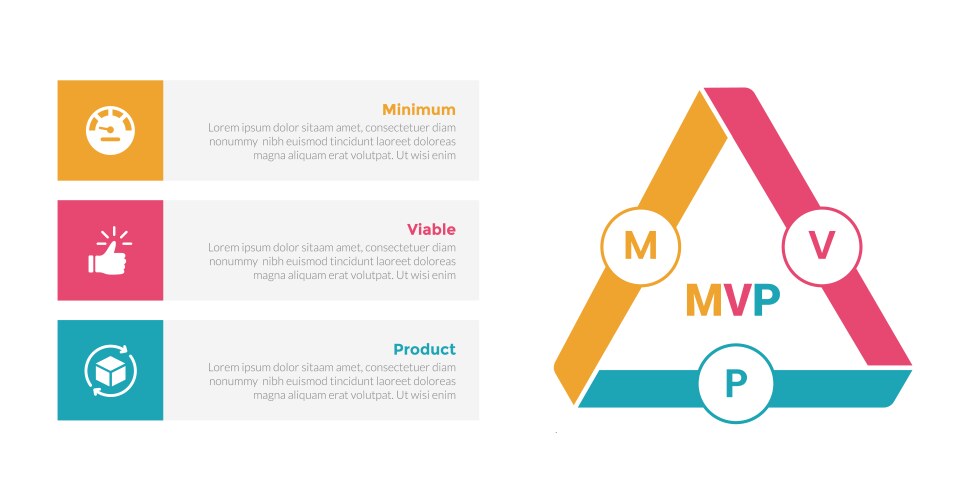 Minimum
Lorem ipsum dolor sitaam amet, consectetuer diam nonummy nibh euismod tincidunt laoreet doloreas magna aliquam erat volutpat. Ut wisi enim

Viable
Lorem ipsum dolor sitaam amet, consectetuer diam nonummy nibh euismod tincidunt laoreet doloreas magna aliquam erat volutpat. Ut wisi enim

Product
Lorem ipsum dolor sitaam amet, consectetuer diam nonummy nibh euismod tincidunt laoreet doloreas magna aliquam erat volutpat. Ut wisi enim

M

V

MVP

P