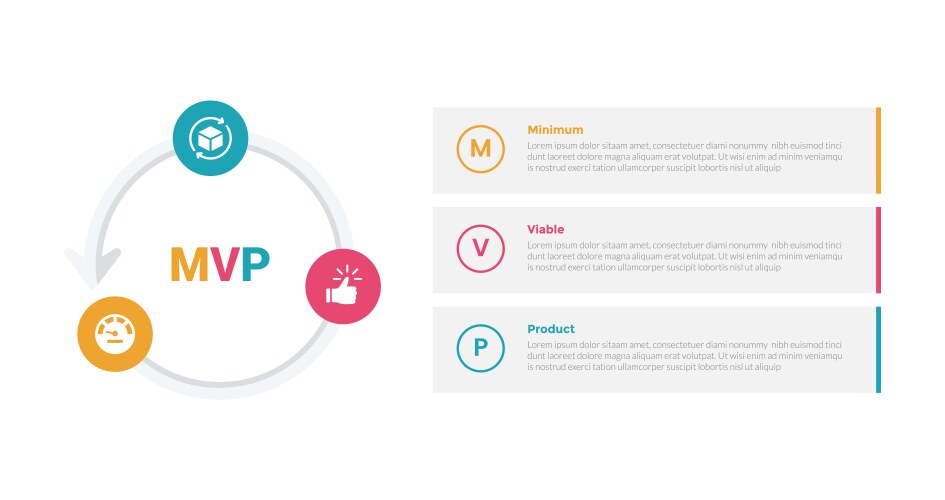 MVP

M

Minimum

Lorem ipsum dolor sitaam amet, consectetuer diami nonummy nibh euismod tinci dunt laoreet dolore magna aliquam erat volutpat. Ut wisi enim ad minim veniamqu is nostrud exerci tation ullamcorper suscipit lobortis nisl ut aliquip

V

Viable

Lorem ipsum dolor sitaam amet, consectetuer diami nonummy nibh euismod tinci dunt laoreet dolore magna aliquam erat volutpat. Ut wisi enim ad minim veniamqu is nostrud exerci tation ullamcorper suscipit lobortis nisl ut aliquip

P

Product

Lorem ipsum dolor sitaam amet, consectetuer diami nonummy nibh euismod tinci dunt laoreet dolore magna aliquam erat volutpat. Ut wisi enim ad minim veniamqu is nostrud exerci tation ullamcorper suscipit lobortis nisl ut aliquip