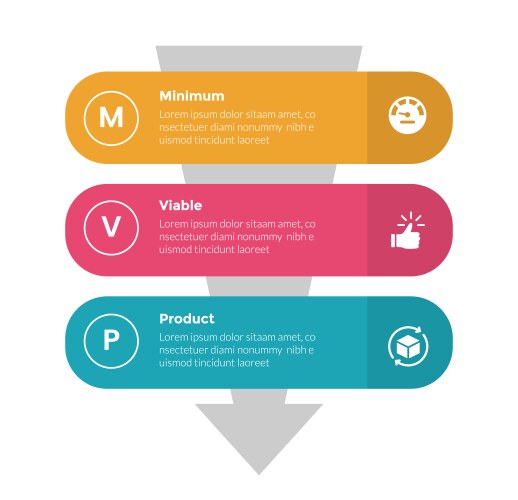 M

Minimum

Lorem ipsum dolor sitaam amet, co nsectetuer diami nonummy nibh e uismod tincidunt laoreet

V

Viable

Lorem ipsum dolor sitaam amet, co nsectetuer diami nonummy nibh e uismod tincidunt laoreet

P

Product

Lorem ipsum dolor sitaam amet, co nsectetuer diami nonummy nibh e uismod tincidunt laoreet