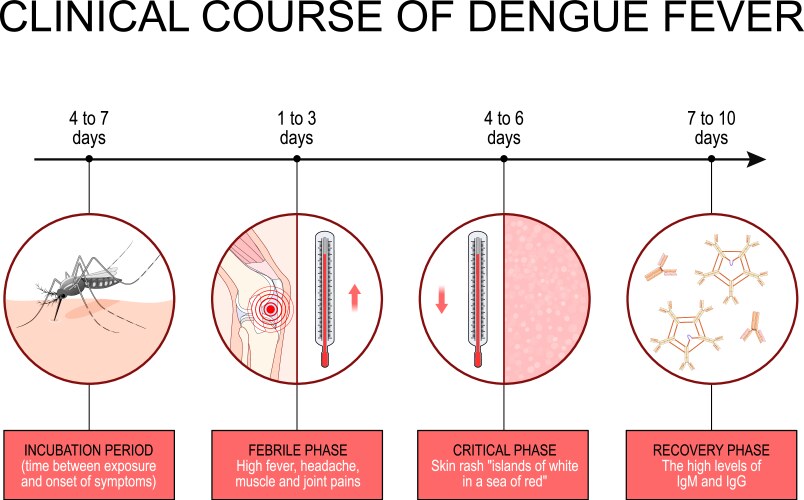 CLINICAL COURSE OF DENGUE FEVER

4 to 7 days

1 to 3 days

4 to 6 days

7 to 10 days

INCUBATION PERIOD
(time between exposure and onset of symptoms)

FEBRILE PHASE
High fever, headache, muscle and joint pains

CRITICAL PHASE
Skin rash "islands of white in a sea of red"

RECOVERY PHASE
The high levels of IgM and IgG