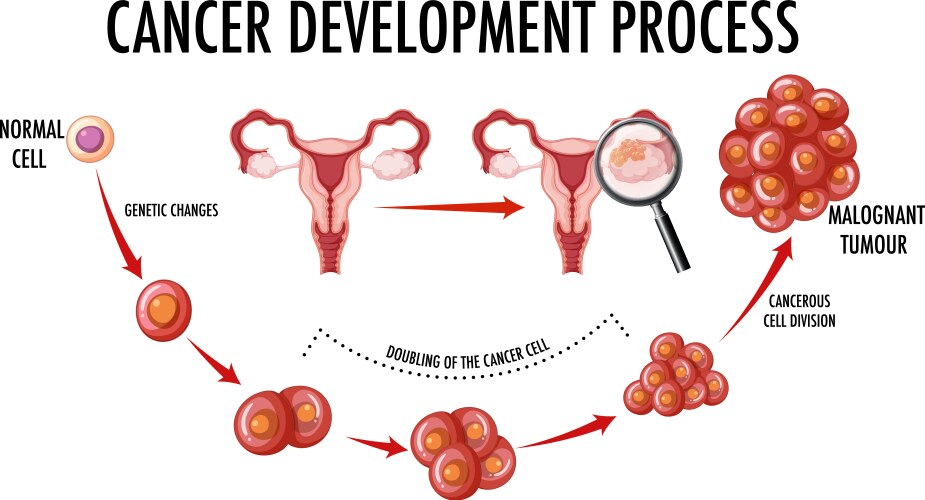 CANCER DEVELOPMENT PROCESS

NORMAL CELL

GENETIC CHANGES

DOUBLING OF THE CANCER CELL

CANCEROUS CELL DIVISION

MALOGNANT TUMOUR