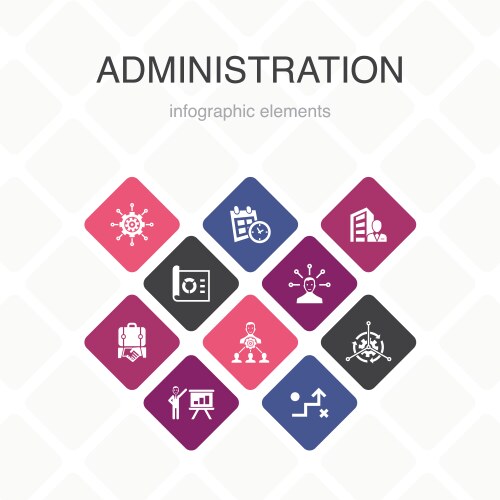 ADMINISTRATION

infographic elements