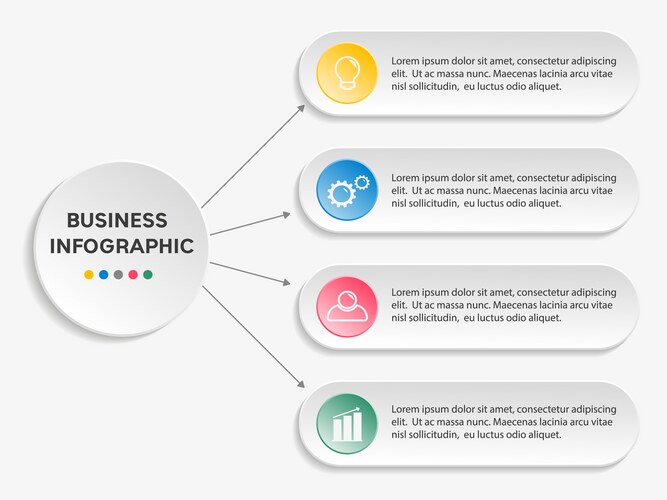 BUSINESS INFOGRAPHIC

Lorem ipsum dolor sit amet, consectetur adipiscing elit. Ut ac massa nunc. Maecenas lacinia arcu vitae nisl sollicitudin, eu luctus odio aliquet.

Lorem ipsum dolor sit amet, consectetur adipiscing elit. Ut ac massa nunc. Maecenas lacinia arcu vitae nisl sollicitudin, eu luctus odio aliquet.

Lorem ipsum dolor sit amet, consectetur adipiscing elit. Ut ac massa nunc. Maecenas lacinia arcu vitae nisl sollicitudin, eu luctus odio aliquet.

Lorem ipsum dolor sit amet, consectetur adipiscing elit. Ut ac massa nunc. Maecenas lacinia arcu vitae nisl sollicitudin, eu luctus odio aliquet.