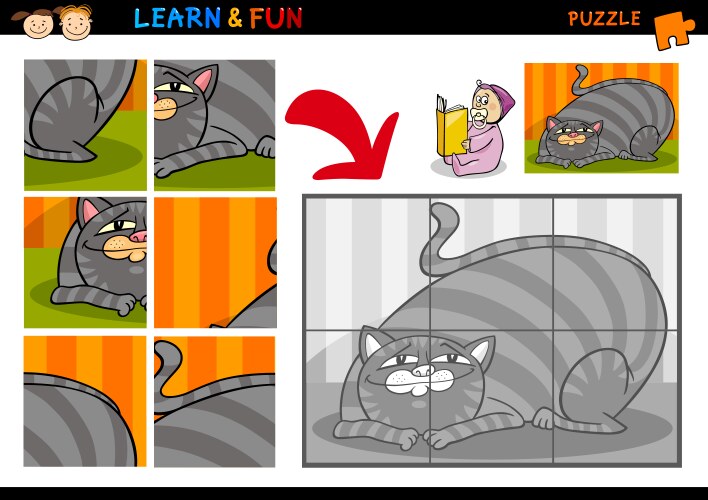 LEARN & FUN

PUZZLE