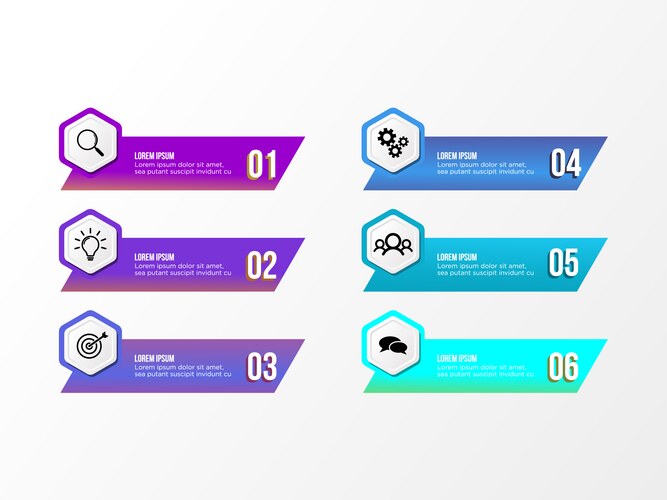 LOREM IPSUM
Lorem ipsum dolor sit amet, sea putant suscipit invidunt cu
01

LOREM IPSUM
Lorem ipsum dolor sit amet, sea putant suscipit invidunt cu
02

LOREM IPSUM
Lorem ipsum dolor sit amet, sea putant suscipit invidunt cu
03

LOREM IPSUM
Lorem ipsum dolor sit amet, sea putant suscipit invidunt cu
04

LOREM IPSUM
Lorem ipsum dolor sit amet, sea putant suscipit invidunt cu
05

LOREM IPSUM
Lorem ipsum dolor sit amet, sea putant suscipit invidunt cu
06