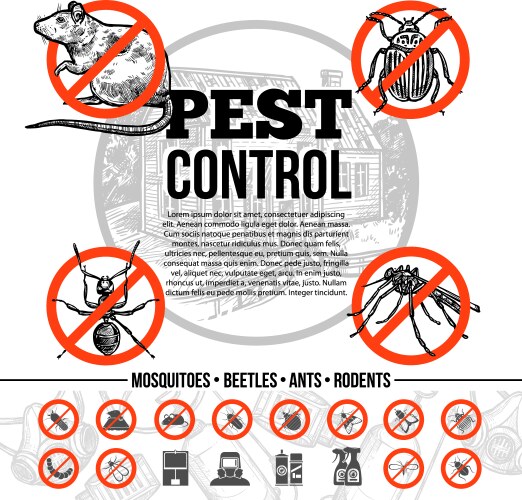 PEST
CONTROL

Lorem ipsum dolor sit amet, consectetuer adipiscing elit. Aenean commodo ligula eget dolor. Aenean massa. Cum sociis natoque penatibus et magnis dis parturient montes, nascetur ridiculus mus. Donec quam felis, ultricies nec, pellentesque eu, pretium quis, sem. Nulla consequat massa quis enim. Donec pede justo, fringilla vel, aliquet nec, vulputate eget, arcu. In enim justo, rhoncus ut, imperdiet a, venenatis vitae, justo. Nullam dictum felis eu pede mollis pretium. Integer tincidunt.

MOSQUITOES • BEETLES • ANTS • RODENTS