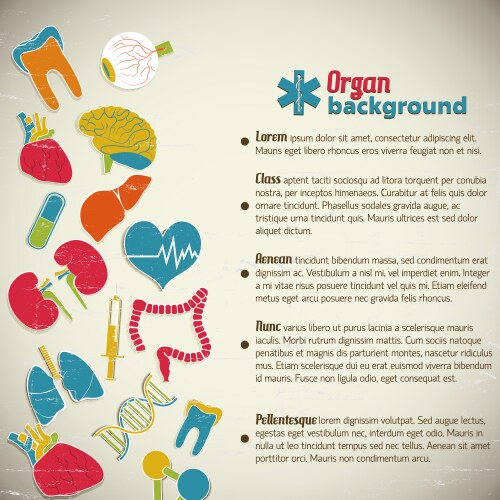 Organ background

Lorem ipsum dolor sit amet, consectetur adipiscing elit. Mauris eget libero rhoncus eros viverra feugiat non et nisi.

Class aptent taciti sociosqu ad litora torquent per conubia nostra, per inceptos himenaeos. Curabitur at felis quis dolor ornare tincidunt. Phasellus sodales gravida augue, ac tristique urna tincidunt quis. Mauris ultrices est sed dolor aliquet dictum.

Aenean tincidunt bibendum massa, sed condimentum erat dignissim ac. Vestibulum a nisl mi, vel imperdiet enim. Integer a mi vitae risus posuere tincidunt vel quis mi. Etiam eleifend metus eget arcu posuere nec gravida felis rhoncus.

Nunc varius libero ut purus lacinia a scelerisque mauris iaculis. Morbi rutrum dignissim mattis. Cum sociis natoque penatibus et magnis dis parturient montes, nascetur ridiculus mus. Etiam scelerisque dui eu erat euismod viverra bibendum id mauris. Fusce non ligula odio, eget consequat est.

Pellentesque lorem dignissim volutpat. Sed augue lectus, egestas eget vestibulum nec, interdum eget odio. Mauris in nulla ut leo tincidunt tempus sed nec tellus. Aenean sit amet porttitor orci. Mauris non condimentum arcu.