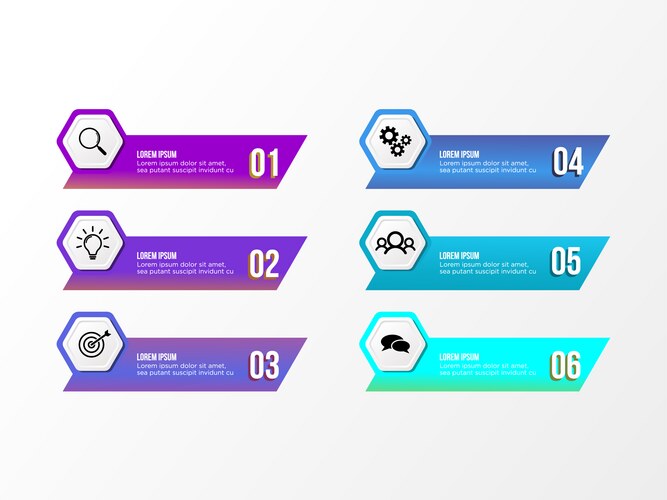 LOREM IPSUM
Lorem ipsum dolor sit amet, sea putant suscipit invidunt cu
01

LOREM IPSUM
Lorem ipsum dolor sit amet, sea putant suscipit invidunt cu
02

LOREM IPSUM
Lorem ipsum dolor sit amet, sea putant suscipit invidunt cu
03

LOREM IPSUM
Lorem ipsum dolor sit amet, sea putant suscipit invidunt cu
04

LOREM IPSUM
Lorem ipsum dolor sit amet, sea putant suscipit invidunt cu
05

LOREM IPSUM
Lorem ipsum dolor sit amet, sea putant suscipit invidunt cu
06