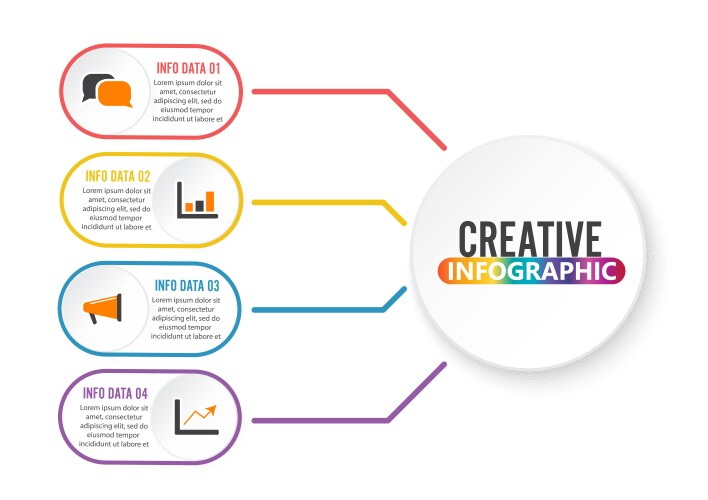 INFO DATA 01
Lorem ipsum dolor sit amet, consectetur adipiscing elit, sed do eiusmod tempor incididunt ut labore et

INFO DATA 02
Lorem ipsum dolor sit amet, consectetur adipiscing elit, sed do eiusmod tempor incididunt ut labore et

INFO DATA 03
Lorem ipsum dolor sit amet, consectetur adipiscing elit, sed do eiusmod tempor incididunt ut labore et

INFO DATA 04
Lorem ipsum dolor sit amet, consectetur adipiscing elit, sed do eiusmod tempor incididunt ut labore et

CREATIVE
INFOGRAPHIC