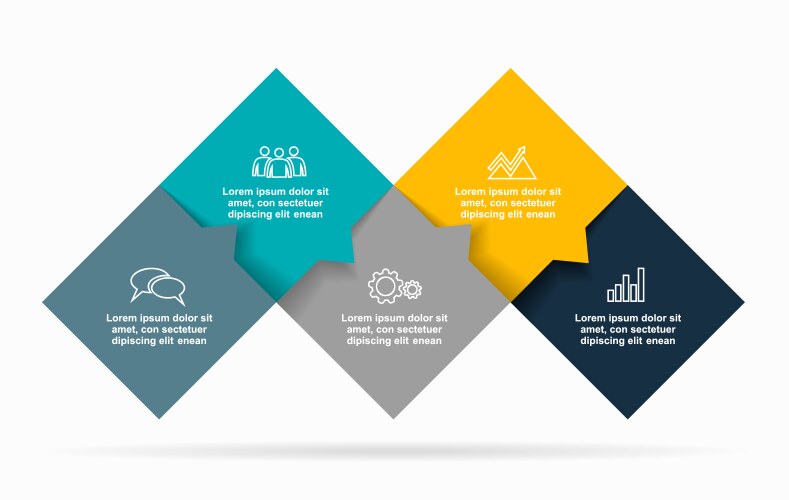 Lorem ipsum dolor sit amet, con sectetuer dipiscing elit enean

Lorem ipsum dolor sit amet, con sectetuer dipiscing elit enean

Lorem ipsum dolor sit amet, con sectetuer dipiscing elit enean

Lorem ipsum dolor sit amet, con sectetuer dipiscing elit enean

Lorem ipsum dolor sit amet, con sectetuer dipiscing elit enean