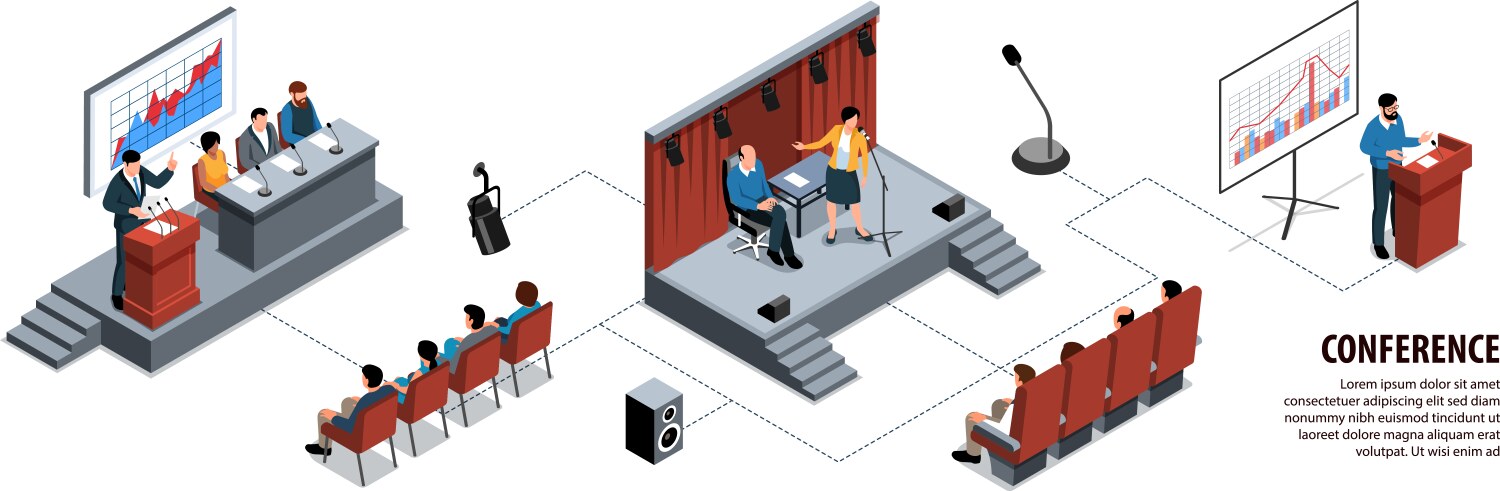 CONFERENCE

Lorem ipsum dolor sit amet consectetuer adipiscing elit sed diam nonummy nibh euismod tincidunt ut laoreet dolore magna aliquam erat volutpat. Ut wisi enim ad